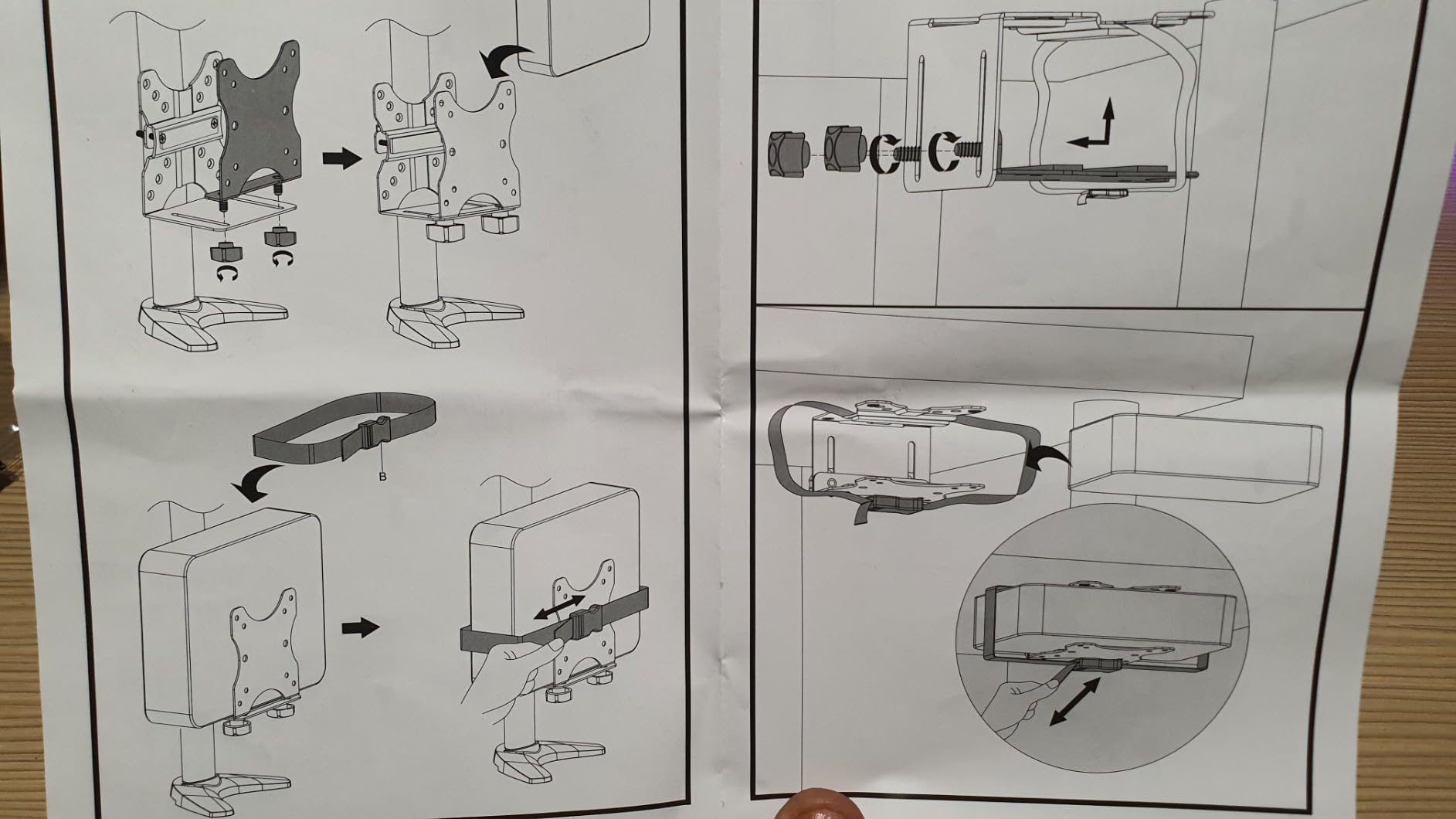 B